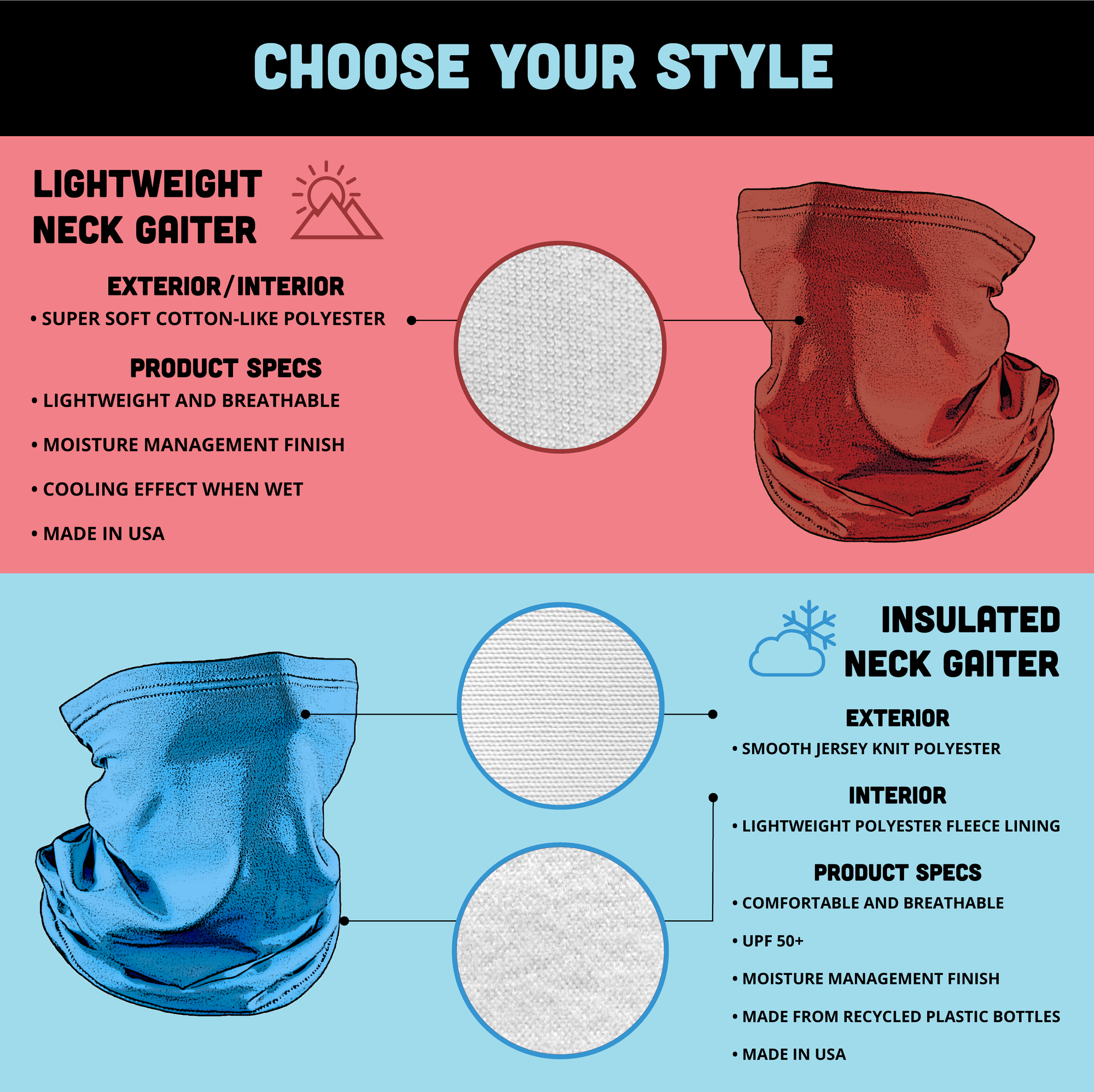 CHOOSE YOUR STYLE

LIGHTWEIGHT NECK GAITER

EXTERIOR/INTERIOR
• SUPER SOFT COTTON-LIKE POLYESTER

PRODUCT SPECS
• LIGHTWEIGHT AND BREATHABLE
• MOISTURE MANAGEMENT FINISH
• COOLING EFFECT WHEN WET
• MADE IN USA

INSULATED NECK GAITER

EXTERIOR
• SMOOTH JERSEY KNIT POLYESTER

INTERIOR
• LIGHTWEIGHT POLYESTER FLEECE LINING

PRODUCT SPECS
• COMFORTABLE AND BREATHABLE
• UPF 50+
• MOISTURE MANAGEMENT FINISH
• MADE FROM RECYCLED PLASTIC BOTTLES
• MADE IN USA